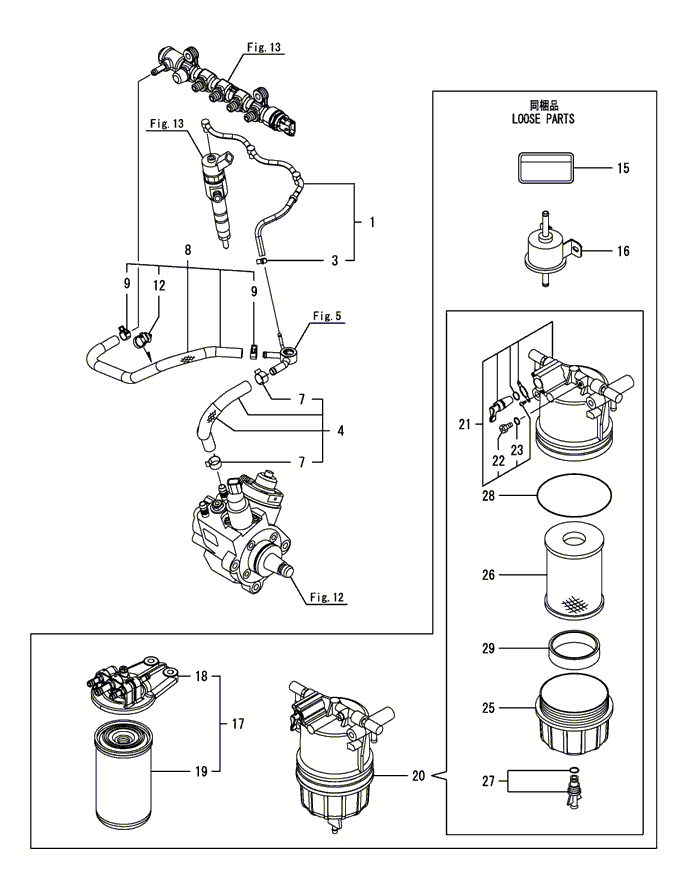 Fig. 13
Fig. 13
1
3
8
9
12
9
Fig. 5
7
4
7
Fig. 12
同梱品
LOOSE PARTS
15
16
21
22
23
28
26
29
25
27
18
17
19
20